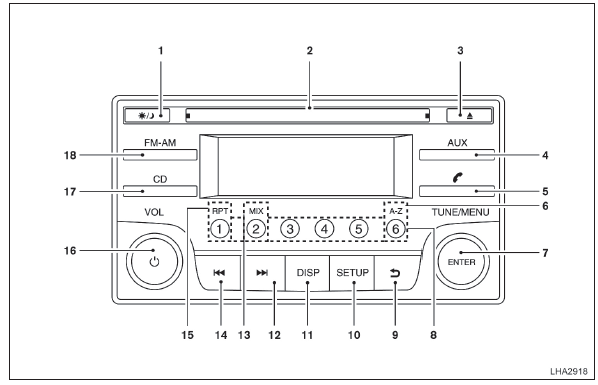 1
2
3
FM-AM
AUX
18
4
CD
17
5
VOL
RPT
MIX
A-Z
6
TUNE/MENU
1
2
3
4
5
6
16
ENTER
7
DISP
SETUP
15
14
13
12
11
10
9
8
LHA2918